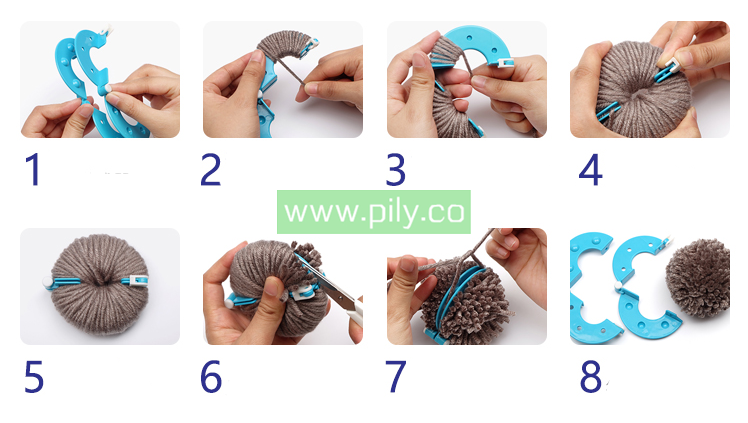 1

2

3

4

www.pily.co

5

6

7

8