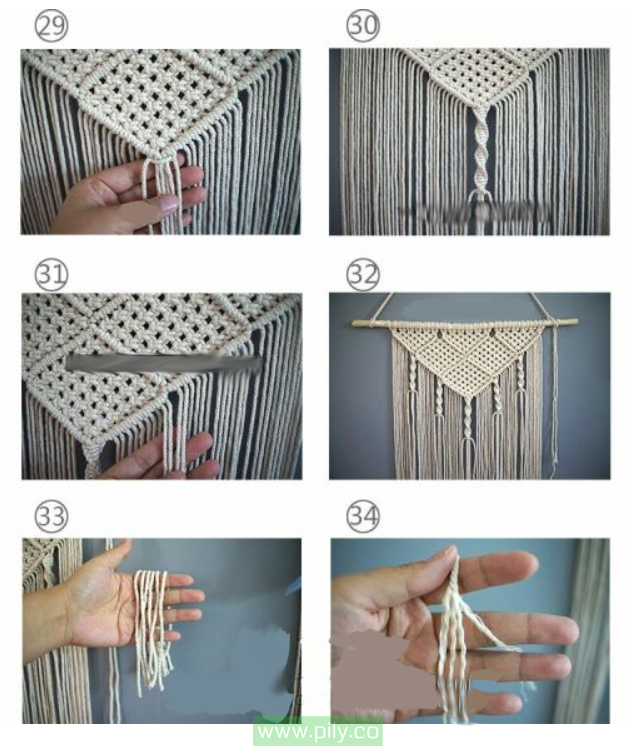 29

30

31

32

33

34

www.pily.co